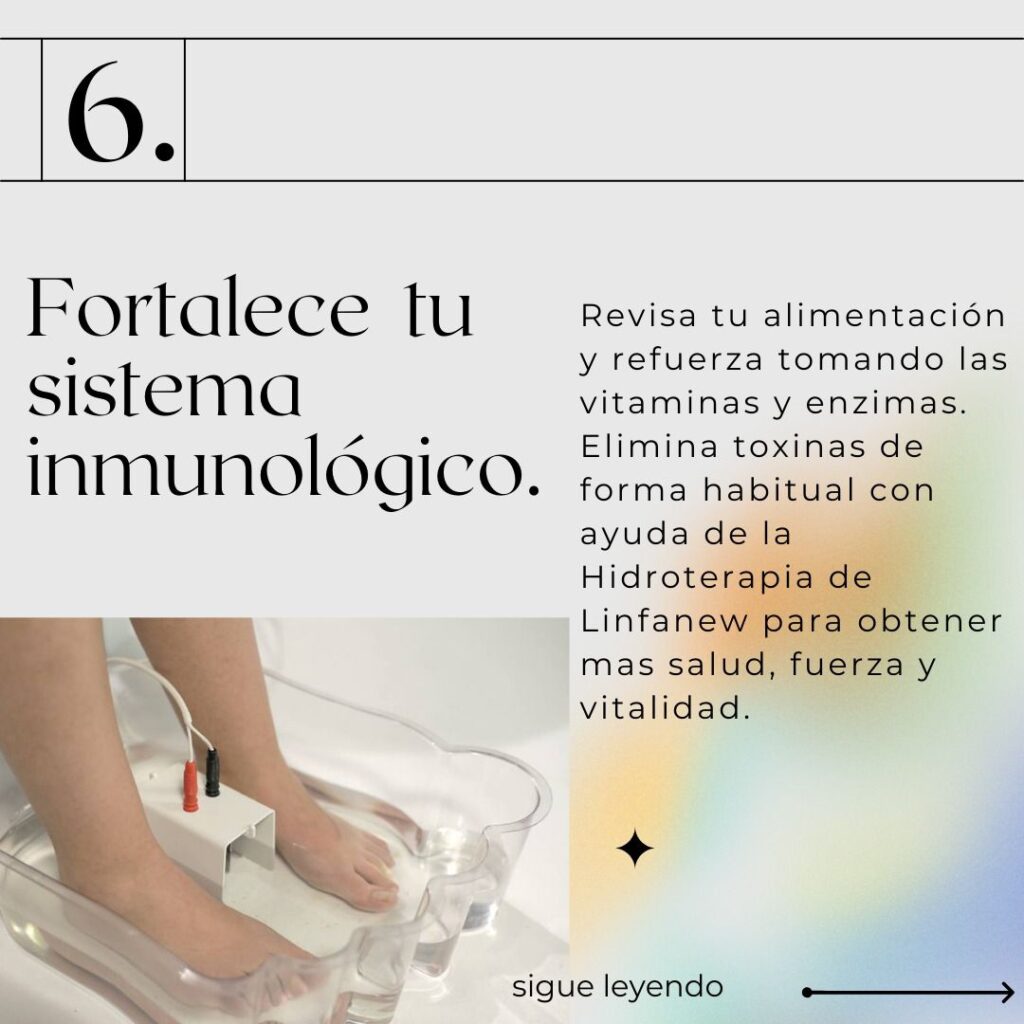 6.

Fortalece tu sistema inmunológico.

Revisa tu alimentación y refuerza tomando las vitaminas y enzimas. Elimina toxinas de forma habitual con ayuda de la Hidroterapia de Linfanew para obtener mas salud, fuerza y vitalidad.

sigue leyendo